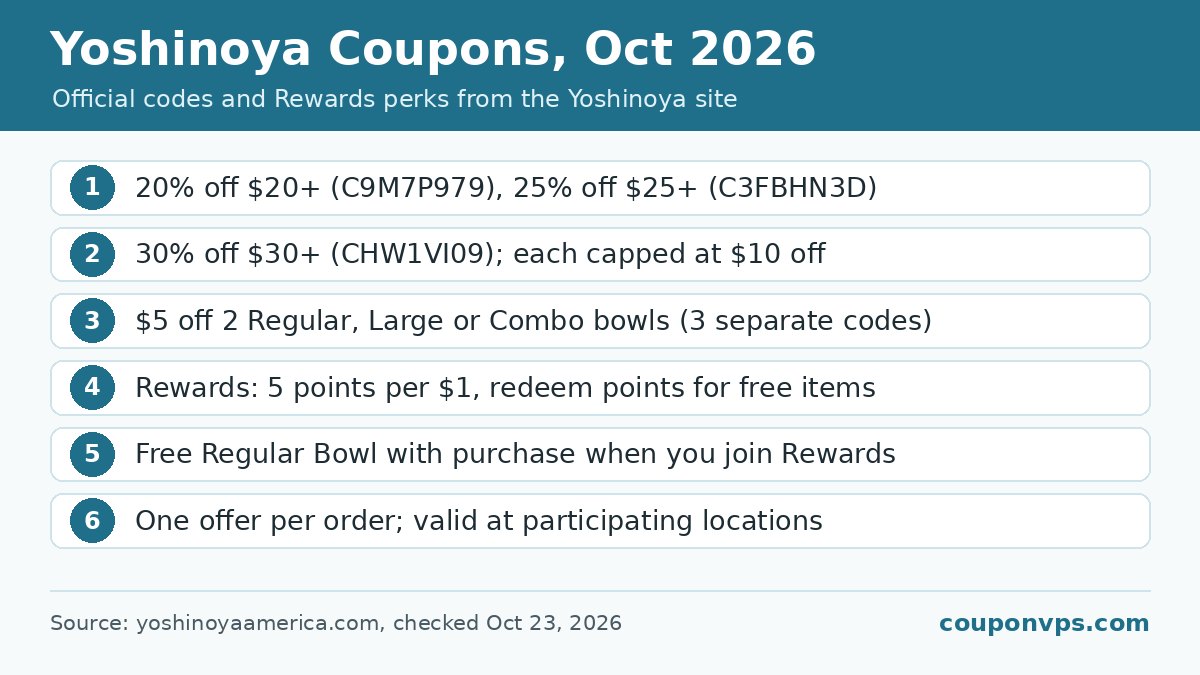 Yoshinoya Coupons, Oct 2026

Official codes and Rewards perks from the Yoshinoya site

1 20% off $20+ (C9M7P979), 25% off $25+ (C3FBHN3D)

2 30% off $30+ (CHW1VI09); each capped at $10 off

3 $5 off 2 Regular, Large or Combo bowls (3 separate codes)

4 Rewards: 5 points per $1, redeem points for free items

5 Free Regular Bowl with purchase when you join Rewards

6 One offer per order; valid at participating locations

Source: yoshinoyaamerica.com, checked Oct 23, 2026

couponvps.com