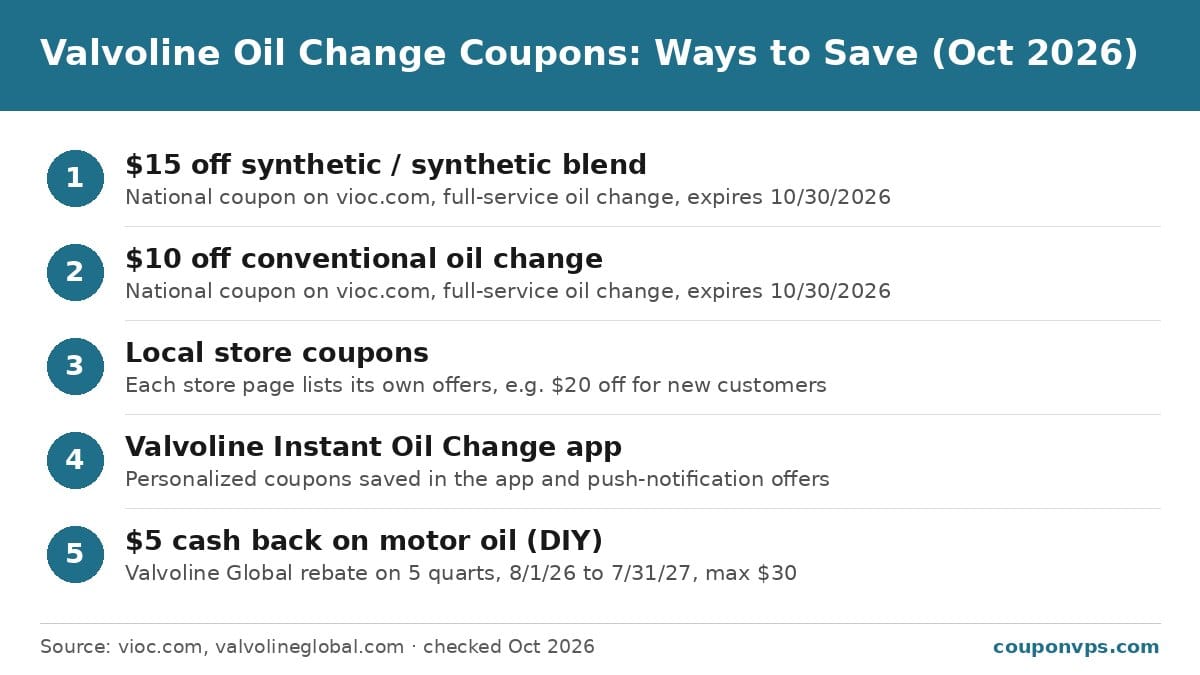 Valvoline Oil Change Coupons: Ways to Save (Oct 2026)

1
$15 off synthetic / synthetic blend
National coupon on vioc.com, full-service oil change, expires 10/30/2026

2
$10 off conventional oil change
National coupon on vioc.com, full-service oil change, expires 10/30/2026

3
Local store coupons
Each store page lists its own offers, e.g. $20 off for new customers

4
Valvoline Instant Oil Change app
Personalized coupons saved in the app and push-notification offers

5
$5 cash back on motor oil (DIY)
Valvoline Global rebate on 5 quarts, 8/1/26 to 7/31/27, max $30

Source: vioc.com, valvolineglobal.com · checked Oct 2026

couponvps.com