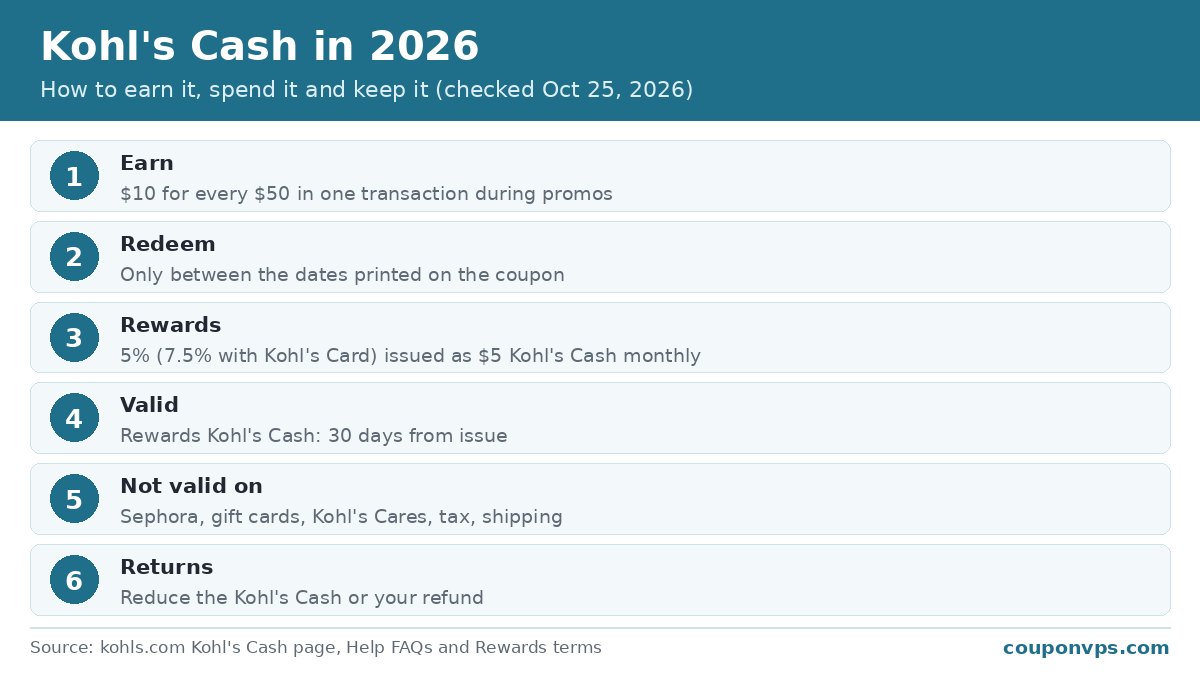 Kohl's Cash in 2026

How to earn it, spend it and keep it (checked Oct 25, 2026)

1
Earn
$10 for every $50 in one transaction during promos

2
Redeem
Only between the dates printed on the coupon

3
Rewards
5% (7.5% with Kohl's Card) issued as $5 Kohl's Cash monthly

4
Valid
Rewards Kohl's Cash: 30 days from issue

5
Not valid on
Sephora, gift cards, Kohl's Cares, tax, shipping

6
Returns
Reduce the Kohl's Cash or your refund

Source: kohls.com Kohl's Cash page, Help FAQs and Rewards terms

couponvps.com