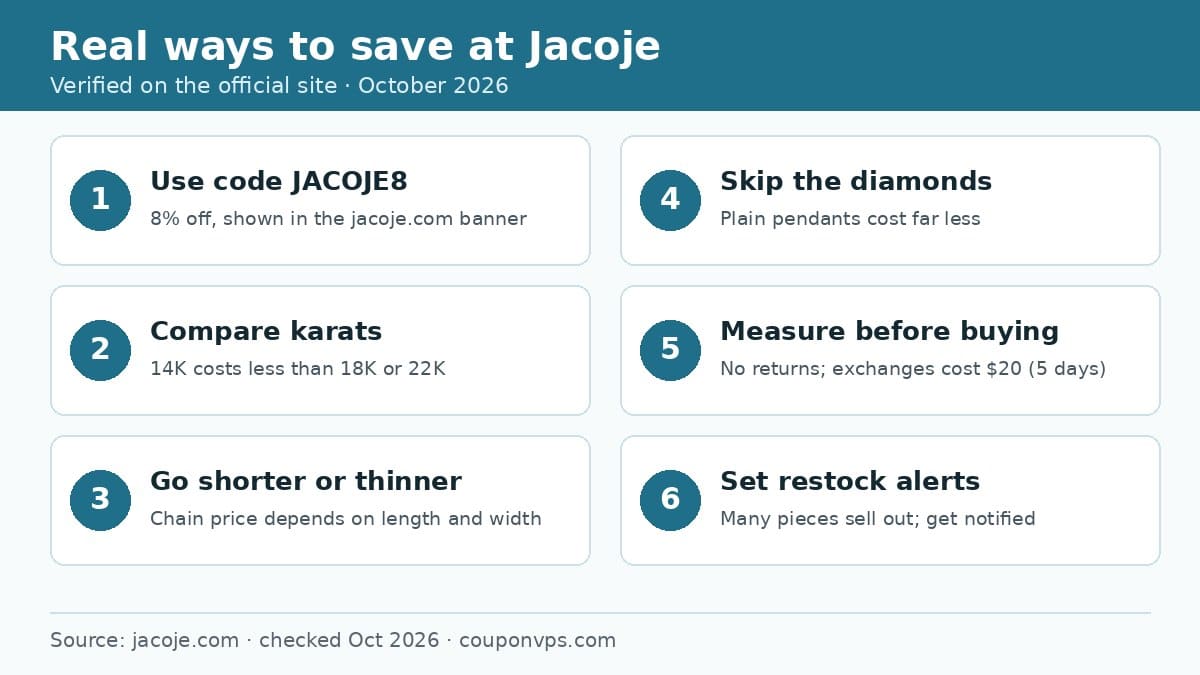 Real ways to save at Jacoje
Verified on the official site · October 2026

1
Use code JACOJE8
8% off, shown in the jacoje.com banner

2
Compare karats
14K costs less than 18K or 22K

3
Go shorter or thinner
Chain price depends on length and width

4
Skip the diamonds
Plain pendants cost far less

5
Measure before buying
No returns; exchanges cost $20 (5 days)

6
Set restock alerts
Many pieces sell out; get notified

Source: jacoje.com · checked Oct 2026 · couponvps.com