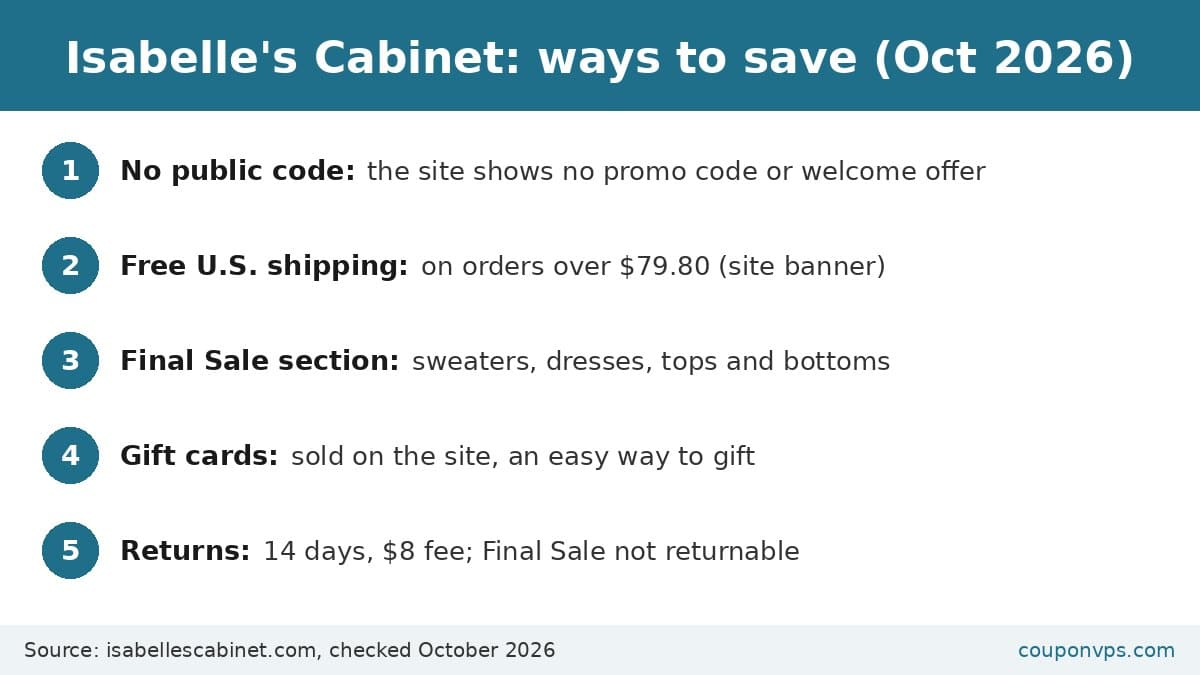 Isabelle's Cabinet: ways to save (Oct 2026)

1 No public code: the site shows no promo code or welcome offer

2 Free U.S. shipping: on orders over $79.80 (site banner)

3 Final Sale section: sweaters, dresses, tops and bottoms

4 Gift cards: sold on the site, an easy way to gift

5 Returns: 14 days, $8 fee; Final Sale not returnable

Source: isabellescabinet.com, checked October 2026

couponvps.com