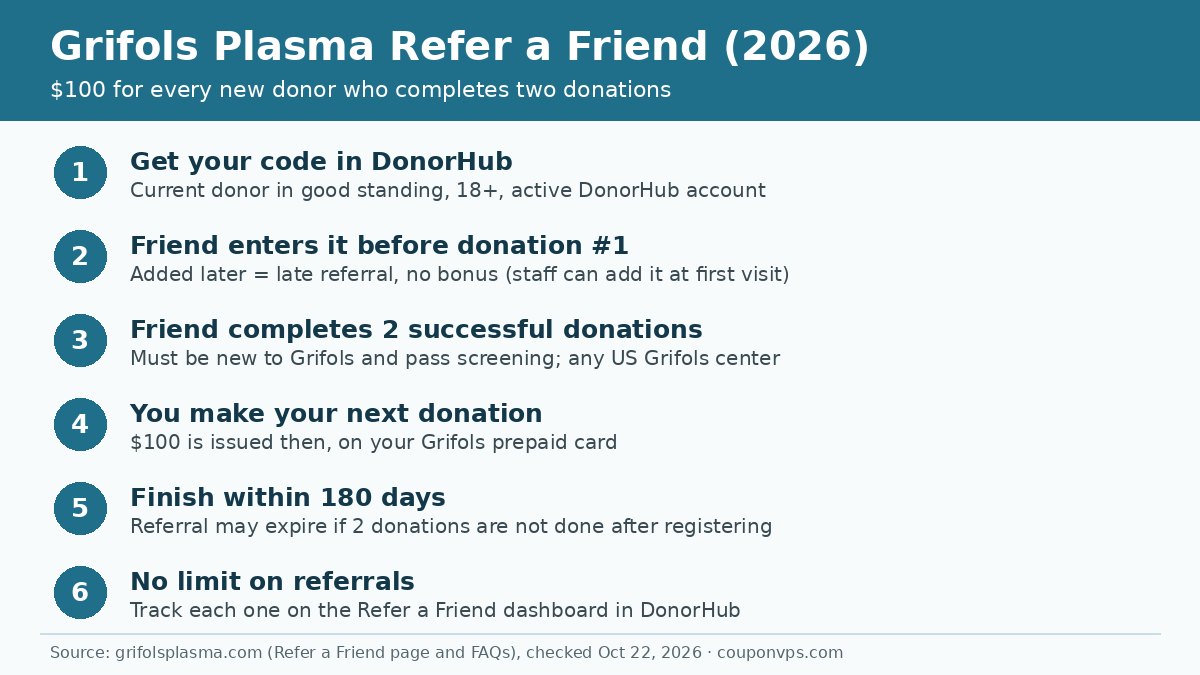 Grifols Plasma Refer a Friend (2026)

$100 for every new donor who completes two donations

1

Get your code in DonorHub

Current donor in good standing, 18+, active DonorHub account

2

Friend enters it before donation #1

Added later = late referral, no bonus (staff can add it at first visit)

3

Friend completes 2 successful donations

Must be new to Grifols and pass screening; any US Grifols center

4

You make your next donation

$100 is issued then, on your Grifols prepaid card

5

Finish within 180 days

Referral may expire if 2 donations are not done after registering

6

No limit on referrals

Track each one on the Refer a Friend dashboard in DonorHub

Source: grifolsplasma.com (Refer a Friend page and FAQs), checked Oct 22, 2026 · couponvps.com