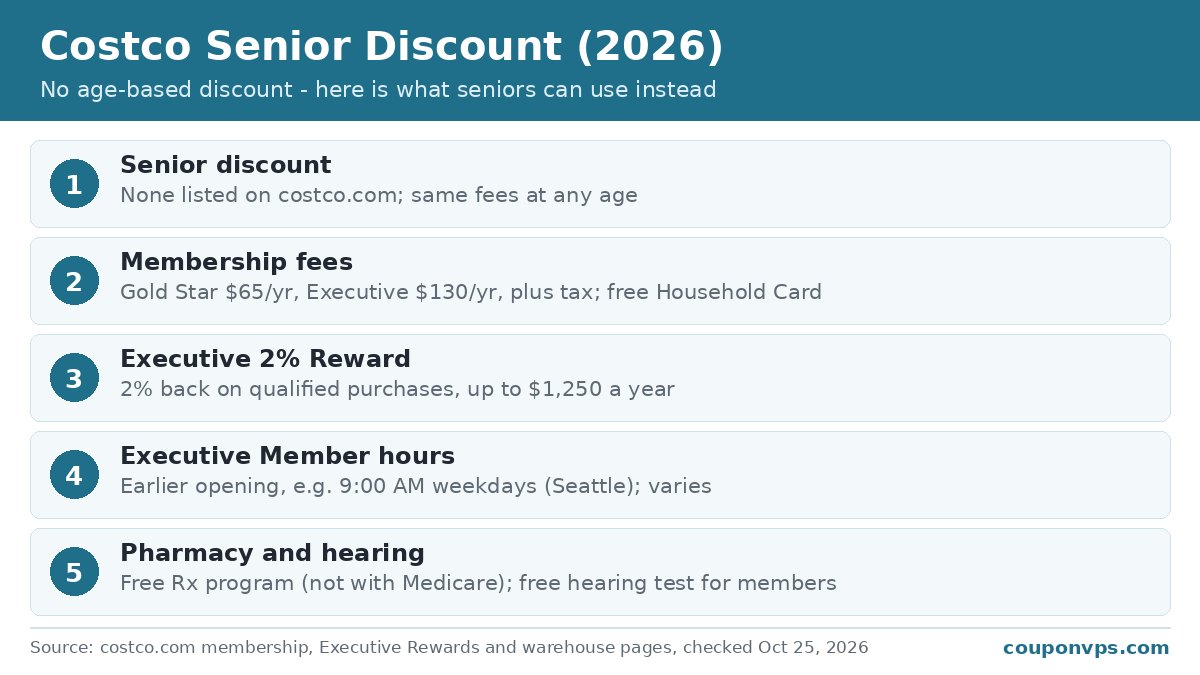 Costco Senior Discount (2026)

No age-based discount - here is what seniors can use instead

1

Senior discount

None listed on costco.com; same fees at any age

2

Membership fees

Gold Star $65/yr, Executive $130/yr, plus tax; free Household Card

3

Executive 2% Reward

2% back on qualified purchases, up to $1,250 a year

4

Executive Member hours

Earlier opening, e.g. 9:00 AM weekdays (Seattle); varies

5

Pharmacy and hearing

Free Rx program (not with Medicare); free hearing test for members

Source: costco.com membership, Executive Rewards and warehouse pages, checked Oct 25, 2026

couponvps.com